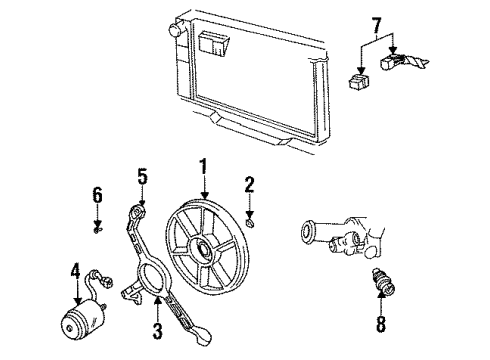 7

1
5
2
6

4
3
8