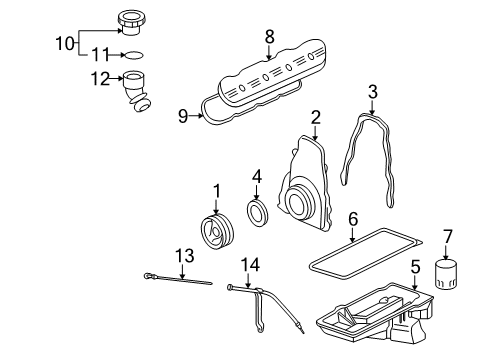 10
11
12
8
9
3
2
4
1
6
7
13
14
5