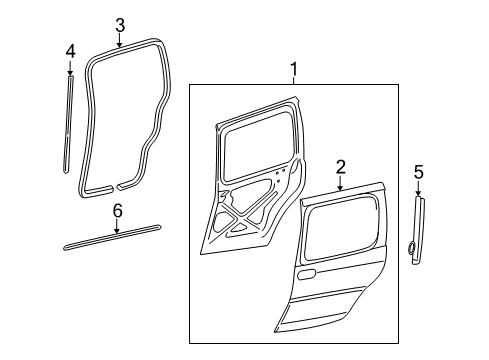 3
4
1
2
5
6