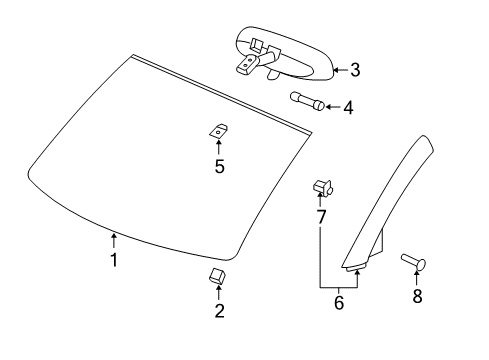 3
4
5
7
1
2
6
8