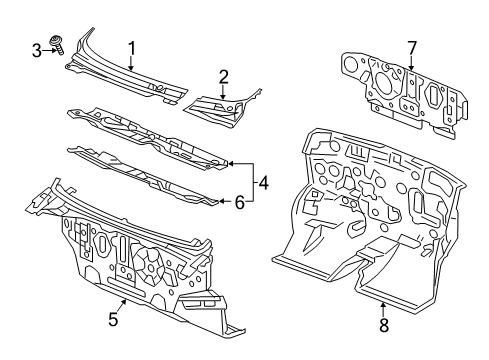 3
1
2
7
4
6
5
8