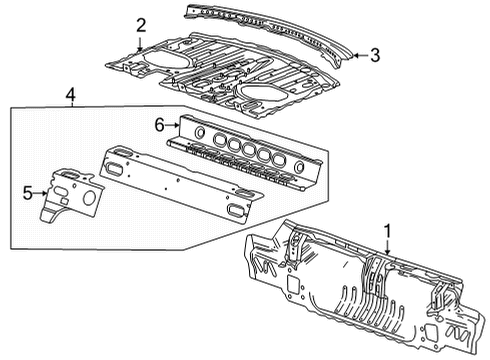 2
3
4
6
5
1