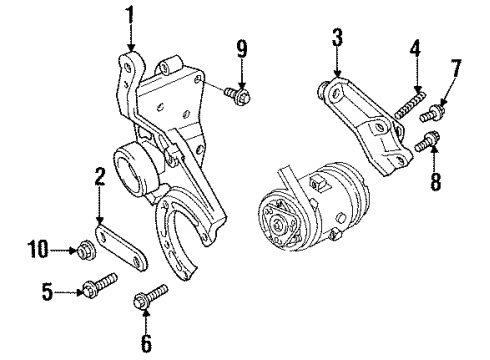 1
9
3
4
7
8
2
10
5
6