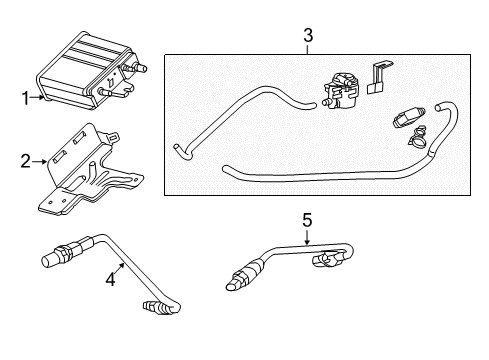 3

1

2

5

4