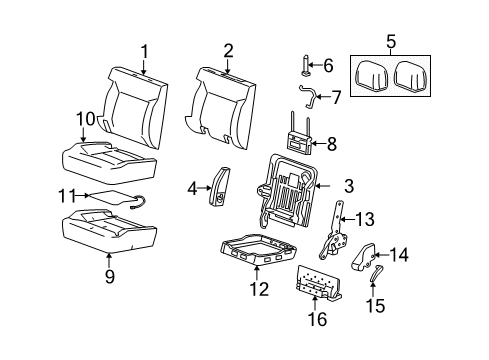 1
2
5
6
7
10
8
3
4
11
13
14
9
12
15
16