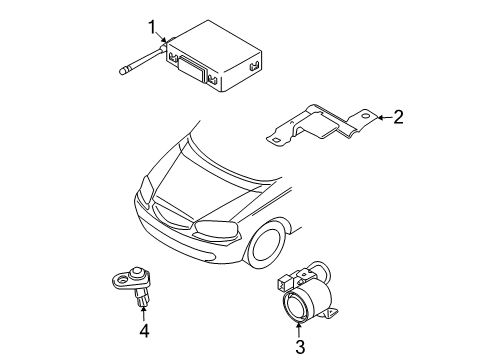 1
2
4
3