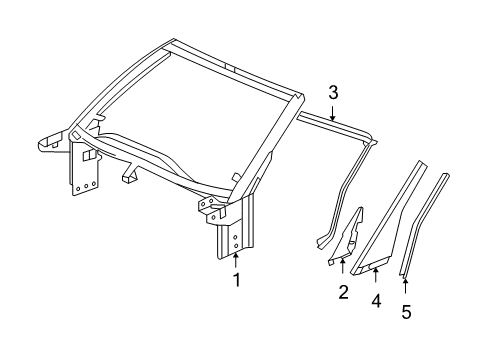 3
1
2
4
5