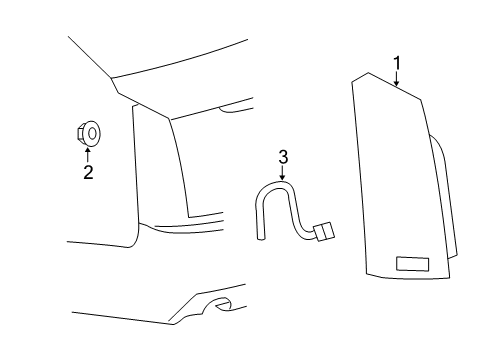 1
2
3