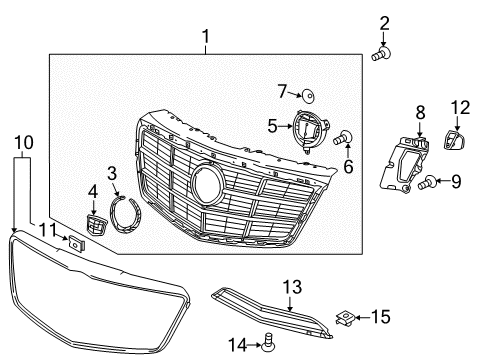 1
2
7
5
6
8
12
9
10
3
4
11
13
15
14