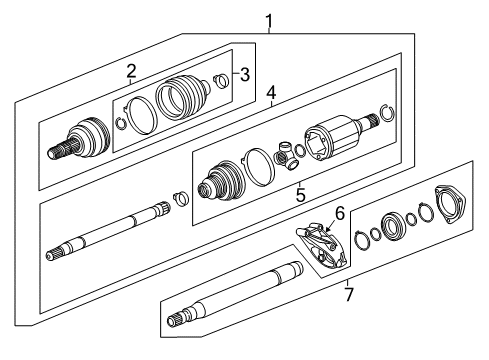 1
2
3
4
5
6
7