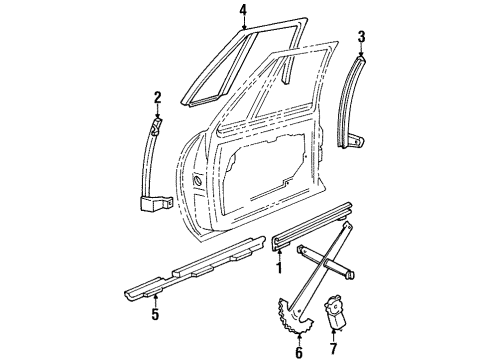 4
3
2
1
5
6
7