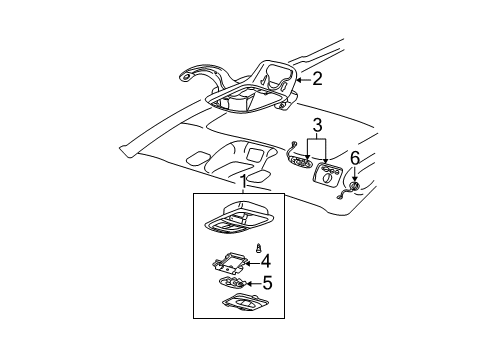 2
3
6
1
4
5