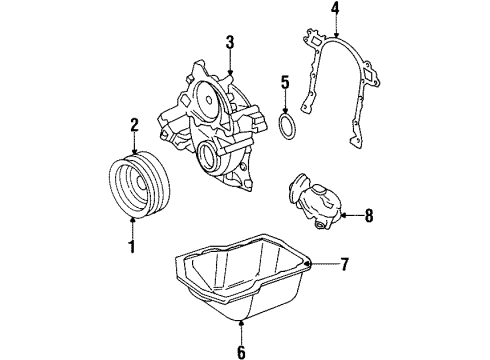 4
3
5
2
8
1
7
6