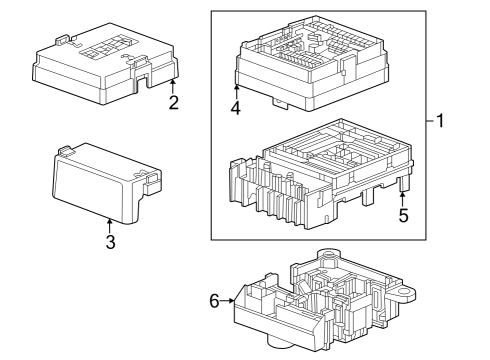 2
4
1
3
5
6