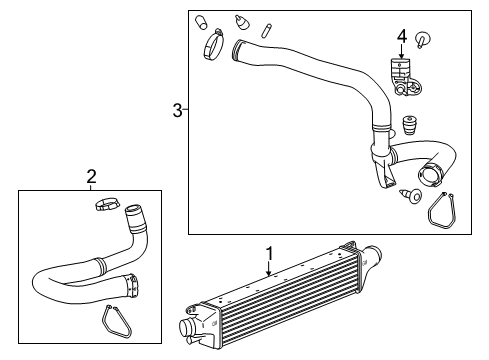 4
3
2
1