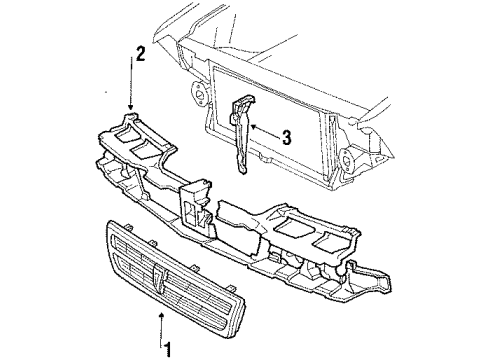 2
3
1