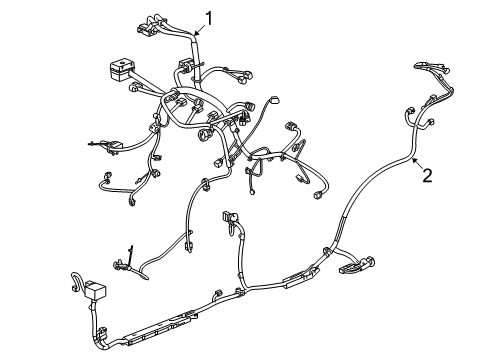 1

2