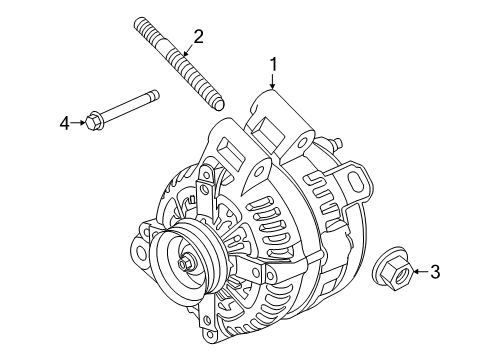 2
1
4
3