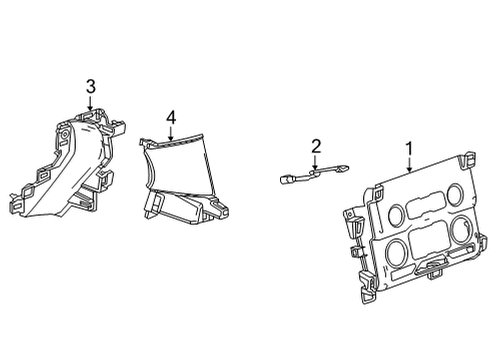 3
4
2
1