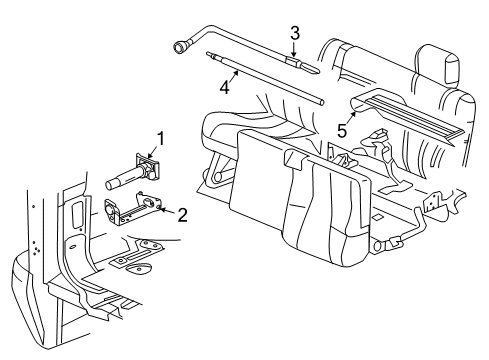 3
4
5
1
2