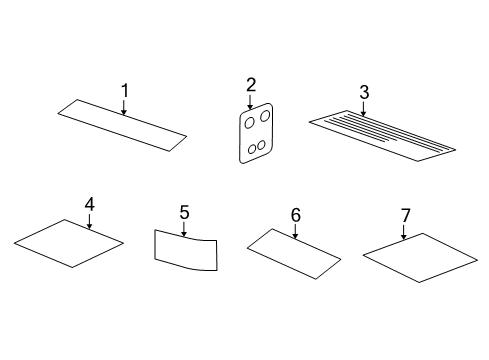 1

2

3

4

5

6

7