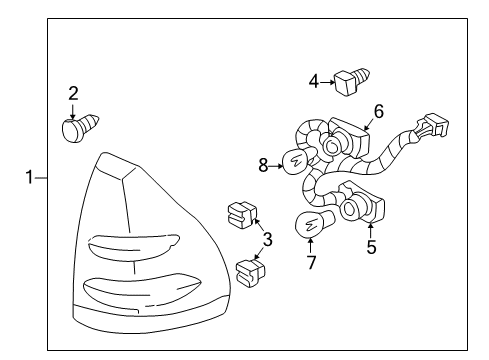 1
2
4
6
8
3
7
5