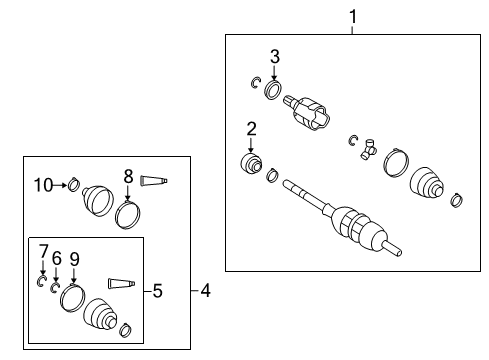 1
3
2
10
8
7
6
9
5
4