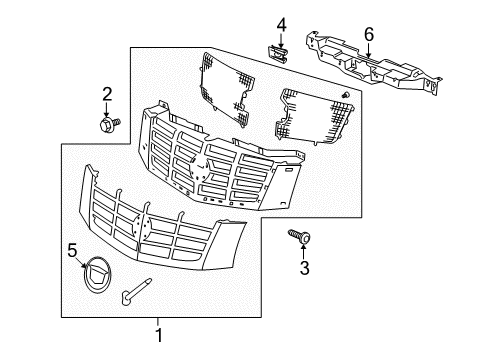 4
6
2
5
3
1