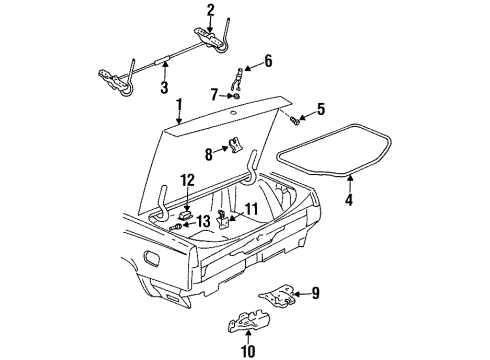 2
6
3
7
1
5
8
4
12
11
13
9
10