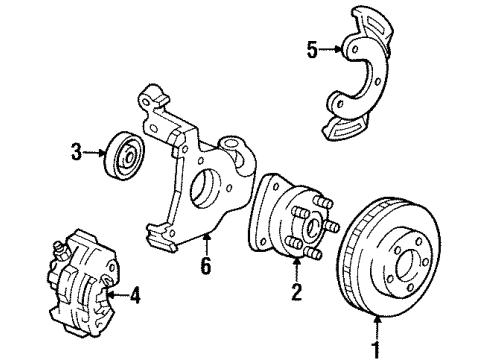 5
3
6
2
4
1