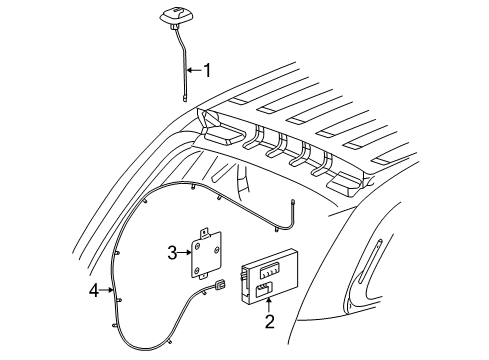 1
3
4
2