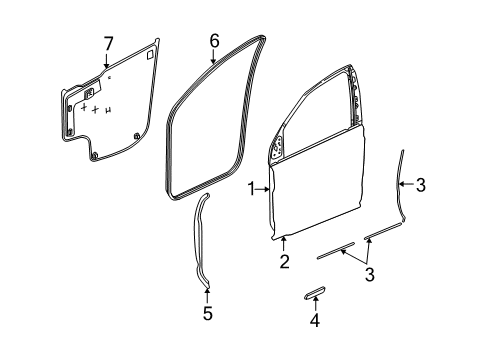 7
6
1
3
2
3
5
4