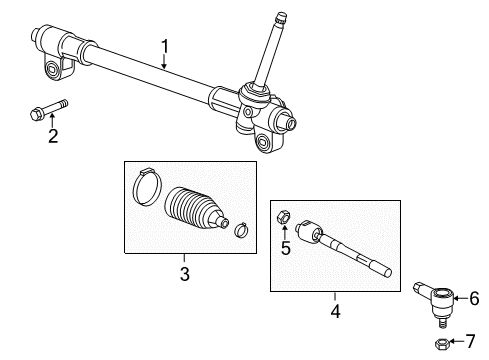 1
2
3
5
4
6
7