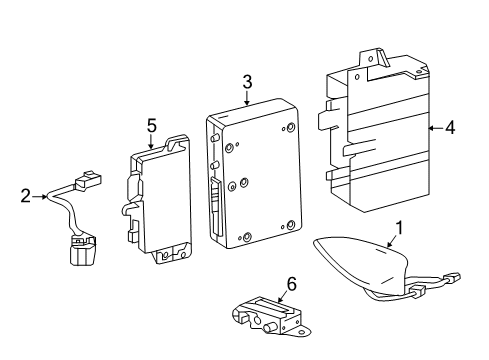 3
4
5
2
1
6