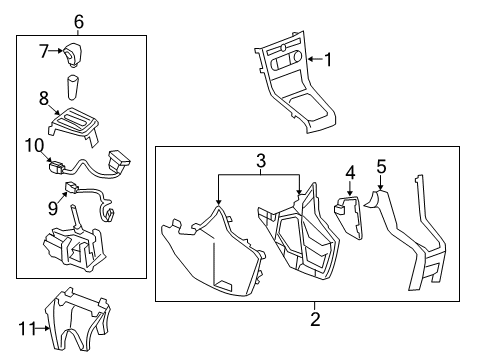 6
7
8
10
9
11
1
3
4
5
2