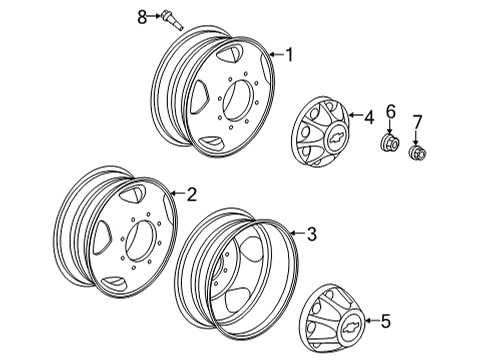 8
1
4
6
7
2
3
5