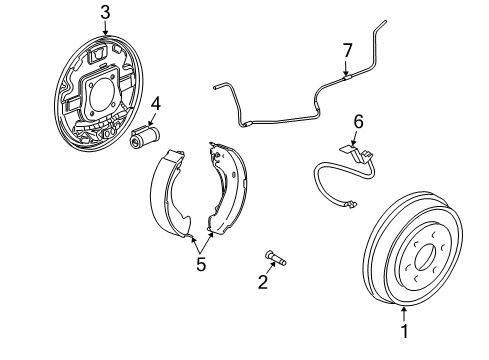 3
7
4
6
5
2
1