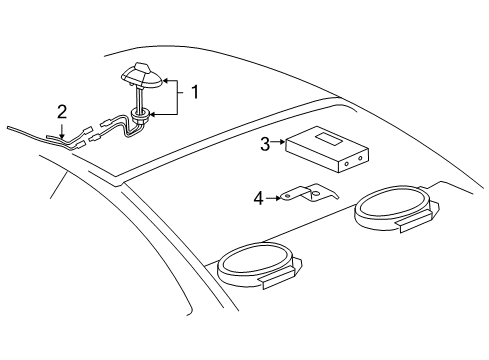 1
2
3
4