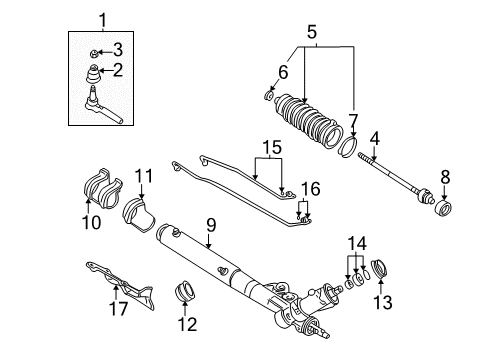 1
3
2
5
6
7
4
8
15
16
11
10
9
14
13
17
12