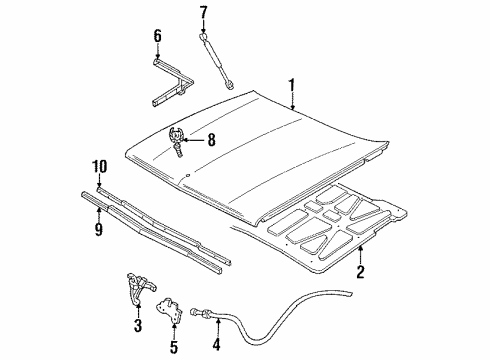 7
6
1
8
10
9
2
3
5
4