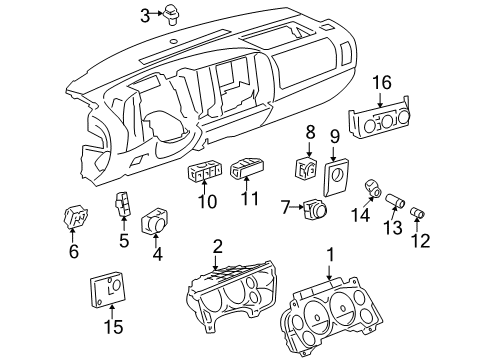 3
16
8
9
10
11
7
14
13
12
6
5
4
2
1
15