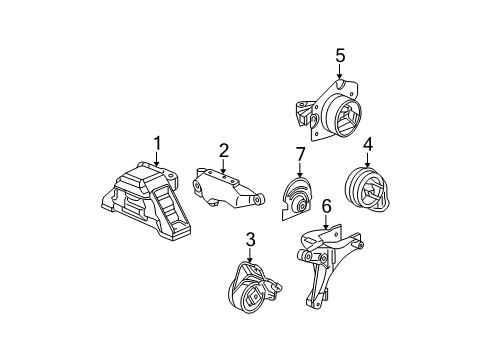 5
1
2
7
4
6
3