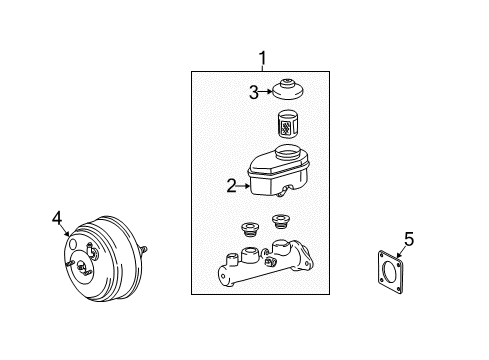 1
3
2
4
5