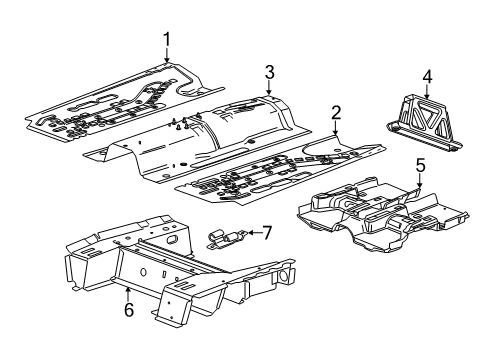 1
3
4
2
5
7
6