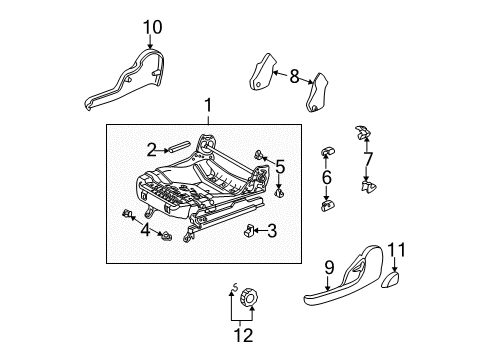 10
8
1
2
5
7
6
4
3
9
11
12