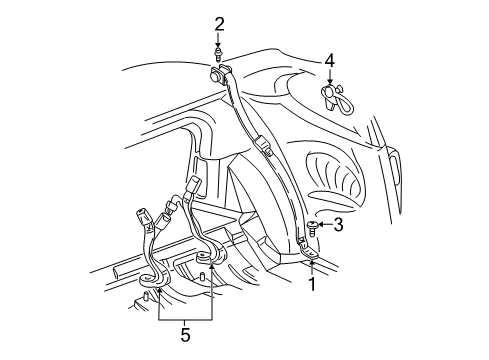 2
4
3
1
5