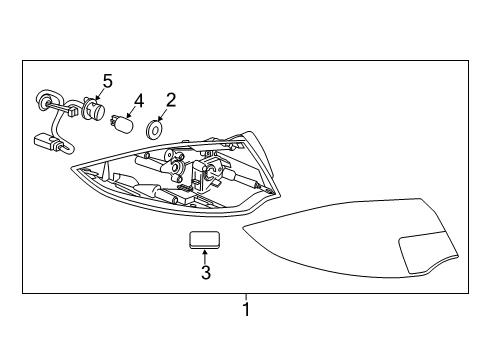 5
4
2
3
1