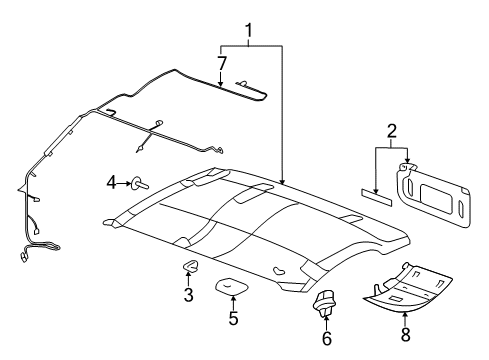 1
7
2
4
3
5
6
8