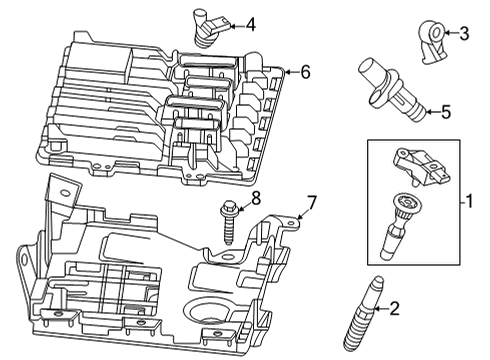 4
3
6
5
1
8
7
2