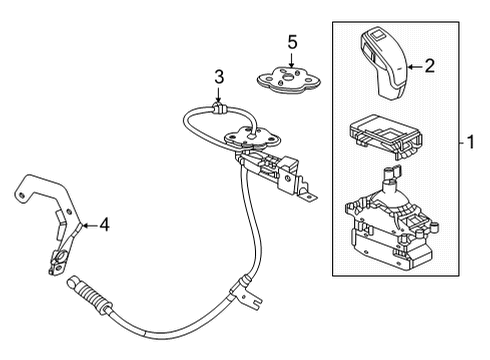 5
3
2
1
4